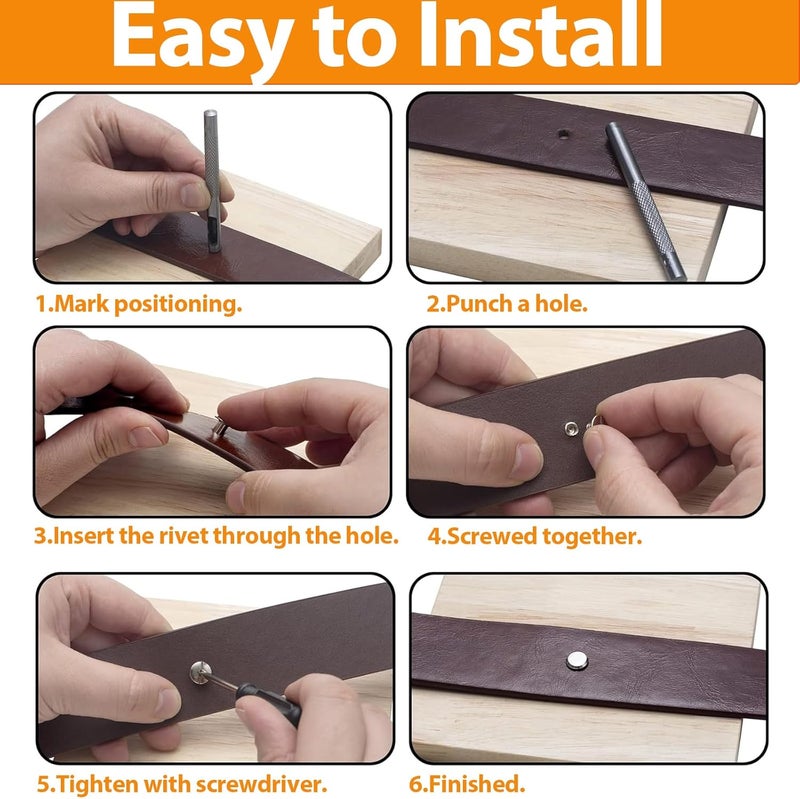 Easy to Install

1.Mark positioning.

2.Punch a hole.

3.Insert the rivet through the hole.

4.Screwed together.

5.Tighten with screwdriver.

6.Finished.